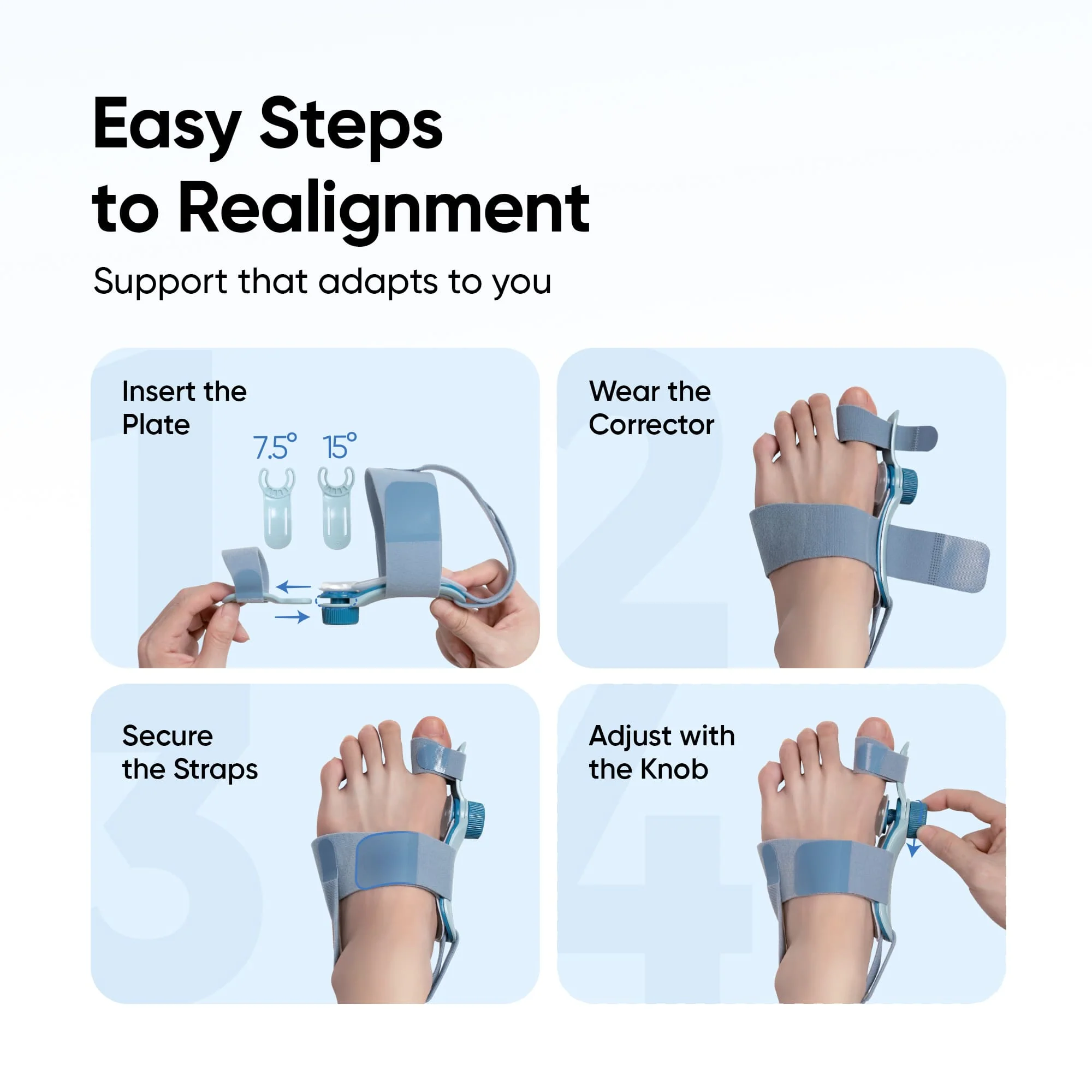 Easy Steps to Realignment

Support that adapts to you

1

Insert the Plate

7.5°

15°

2

Wear the Corrector

3

Secure the Straps

4

Adjust with the Knob