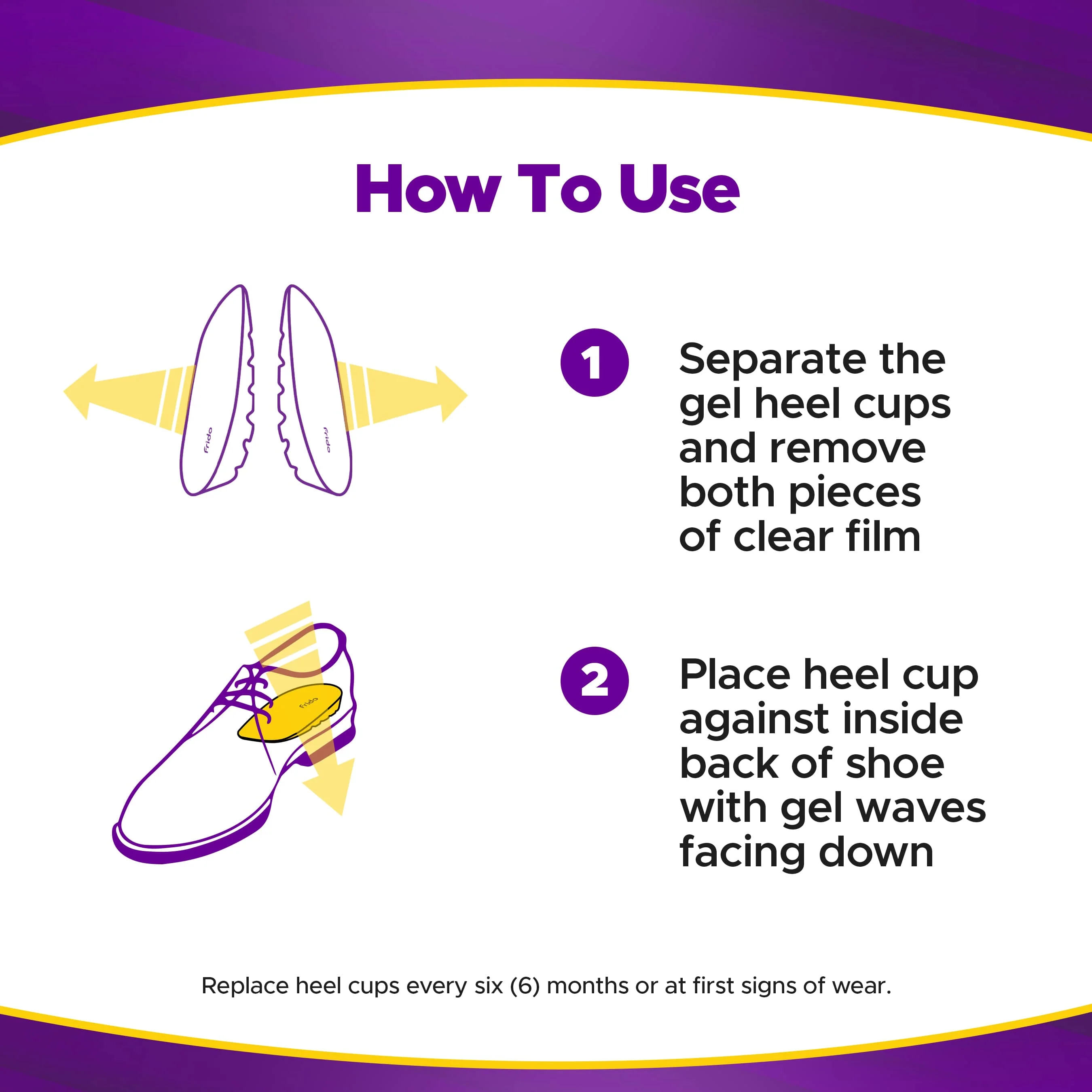 How To Use

Frido

Frido

1

Separate the gel heel cups and remove both pieces of clear film

Frido

2

Place heel cup against inside back of shoe with gel waves facing down

Replace heel cups every six (6) months or at first signs of wear.