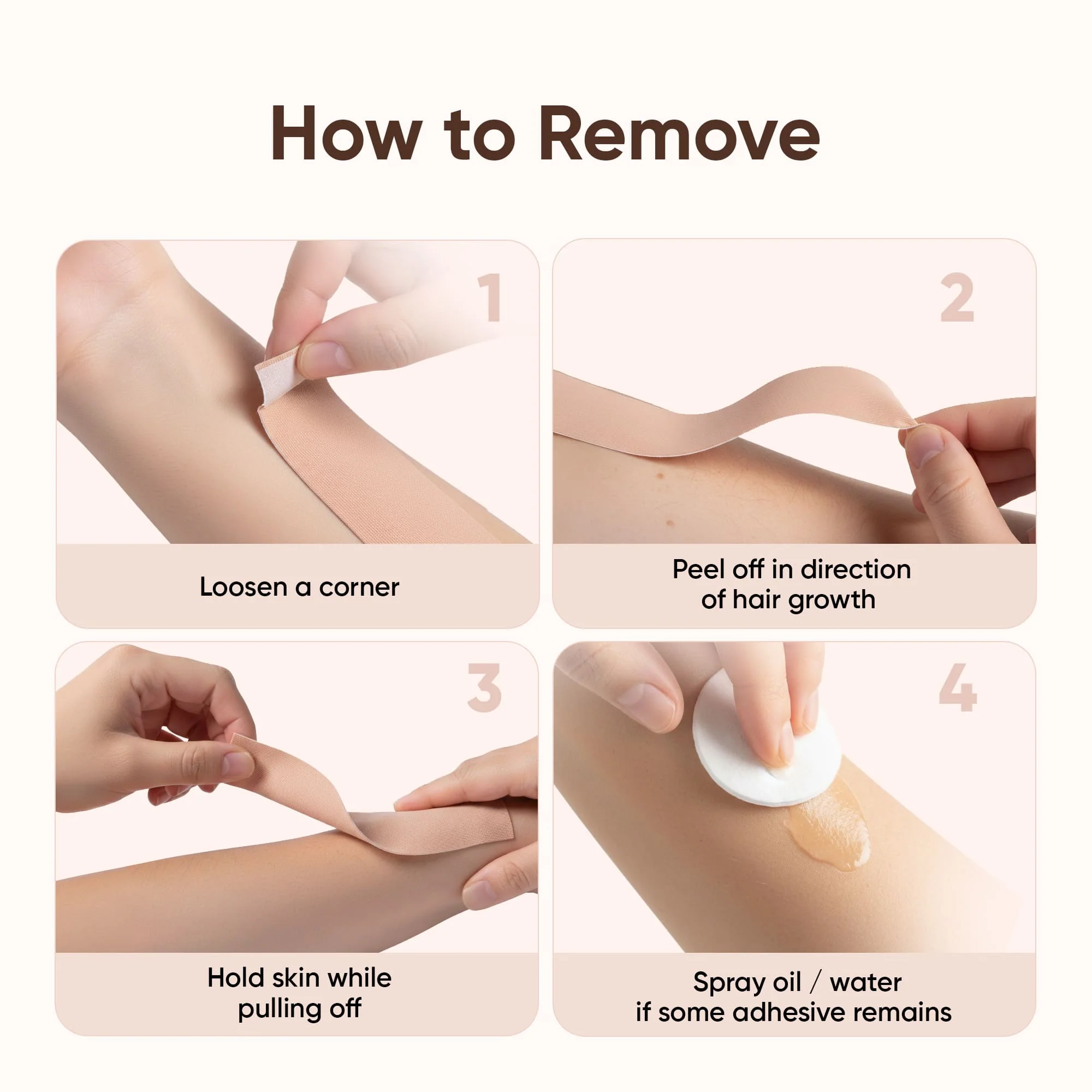 How to Remove

1

Loosen a corner

2

Peel off in direction of hair growth

3

Hold skin while pulling off

4

Spray oil / water if some adhesive remains