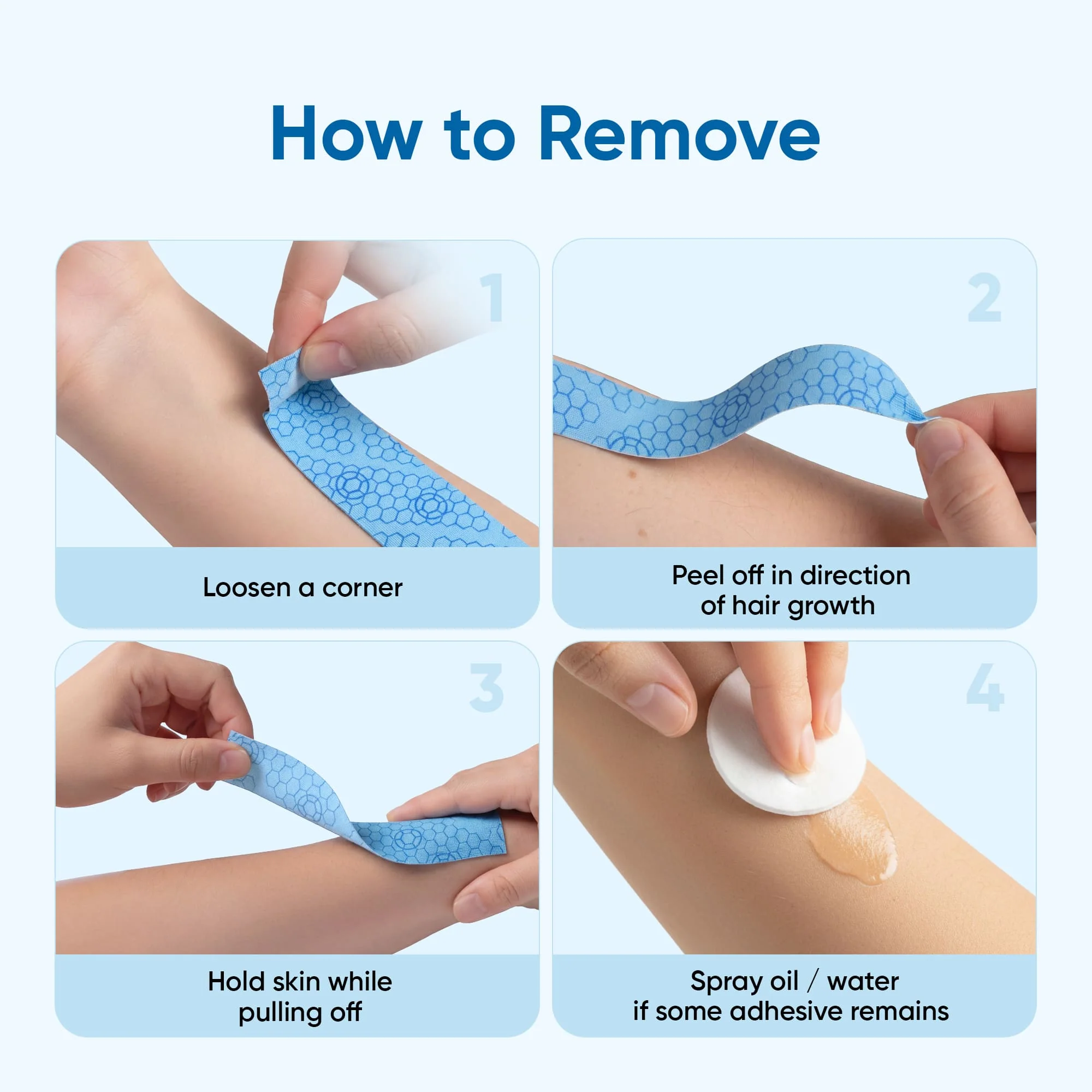 How to Remove

1

Loosen a corner

2

Peel off in direction of hair growth

3

Hold skin while pulling off

4

Spray oil / water if some adhesive remains