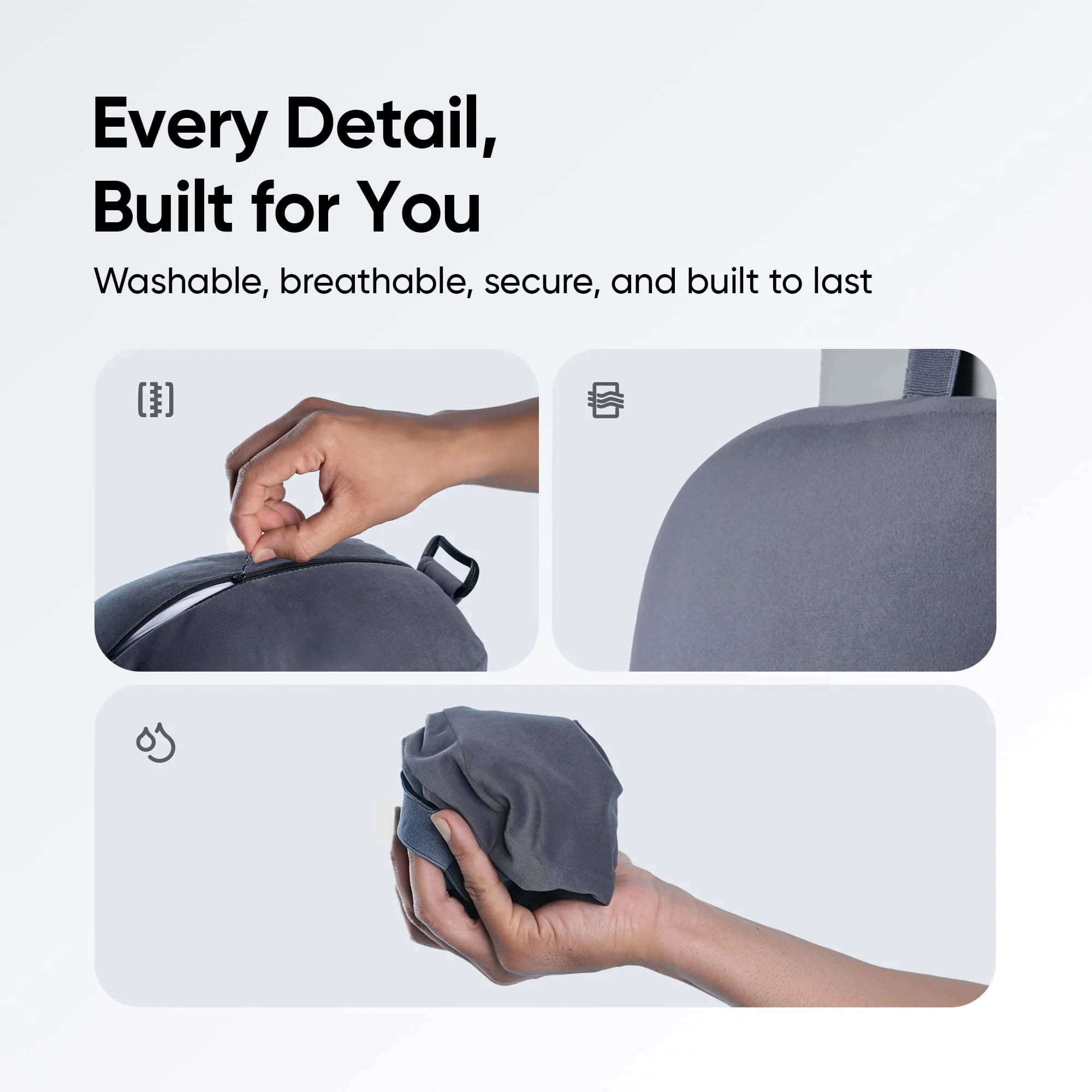 Every Detail,
Built for You

Washable, breathable, secure, and built to last