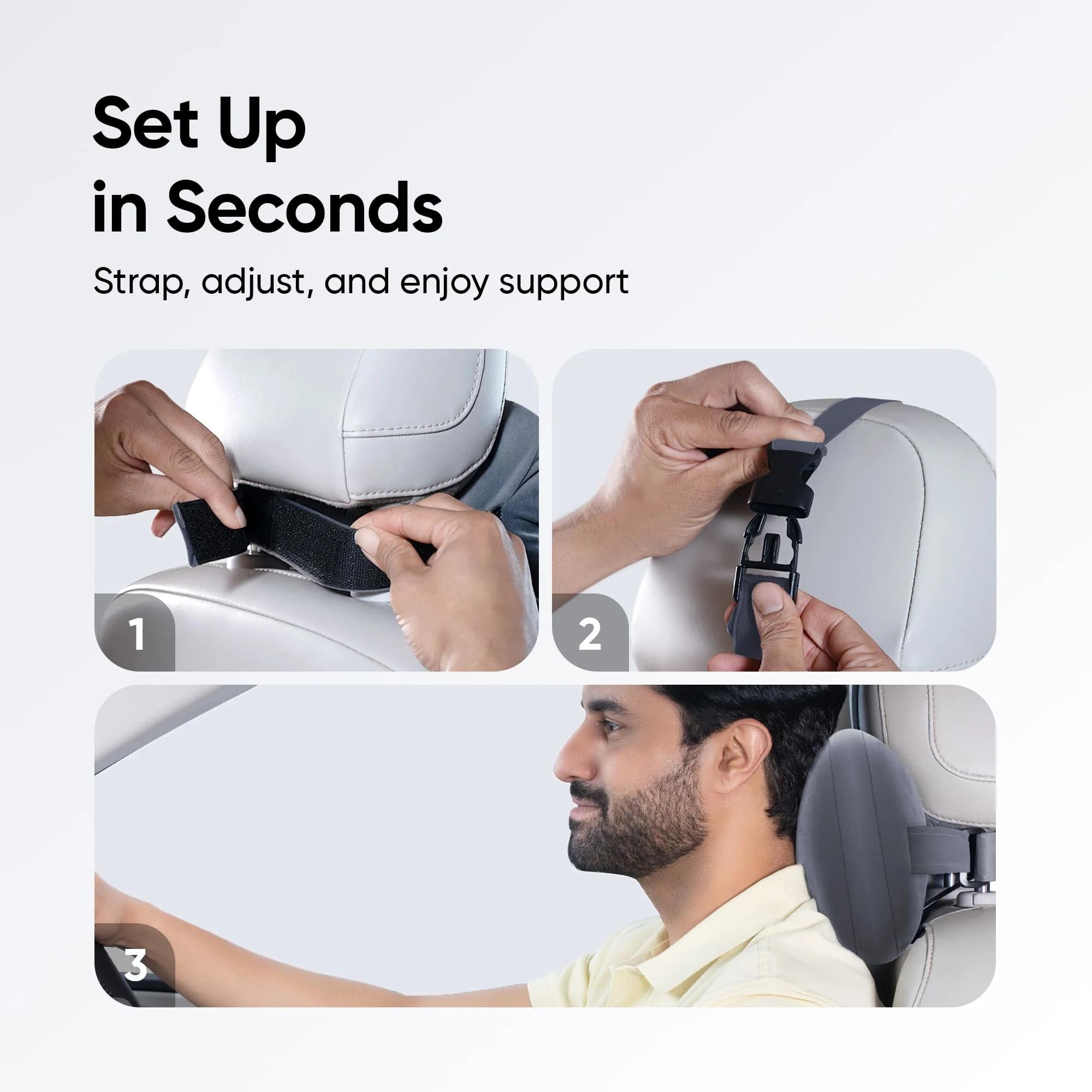 Set Up
in Seconds

Strap, adjust, and enjoy support

1

2

3